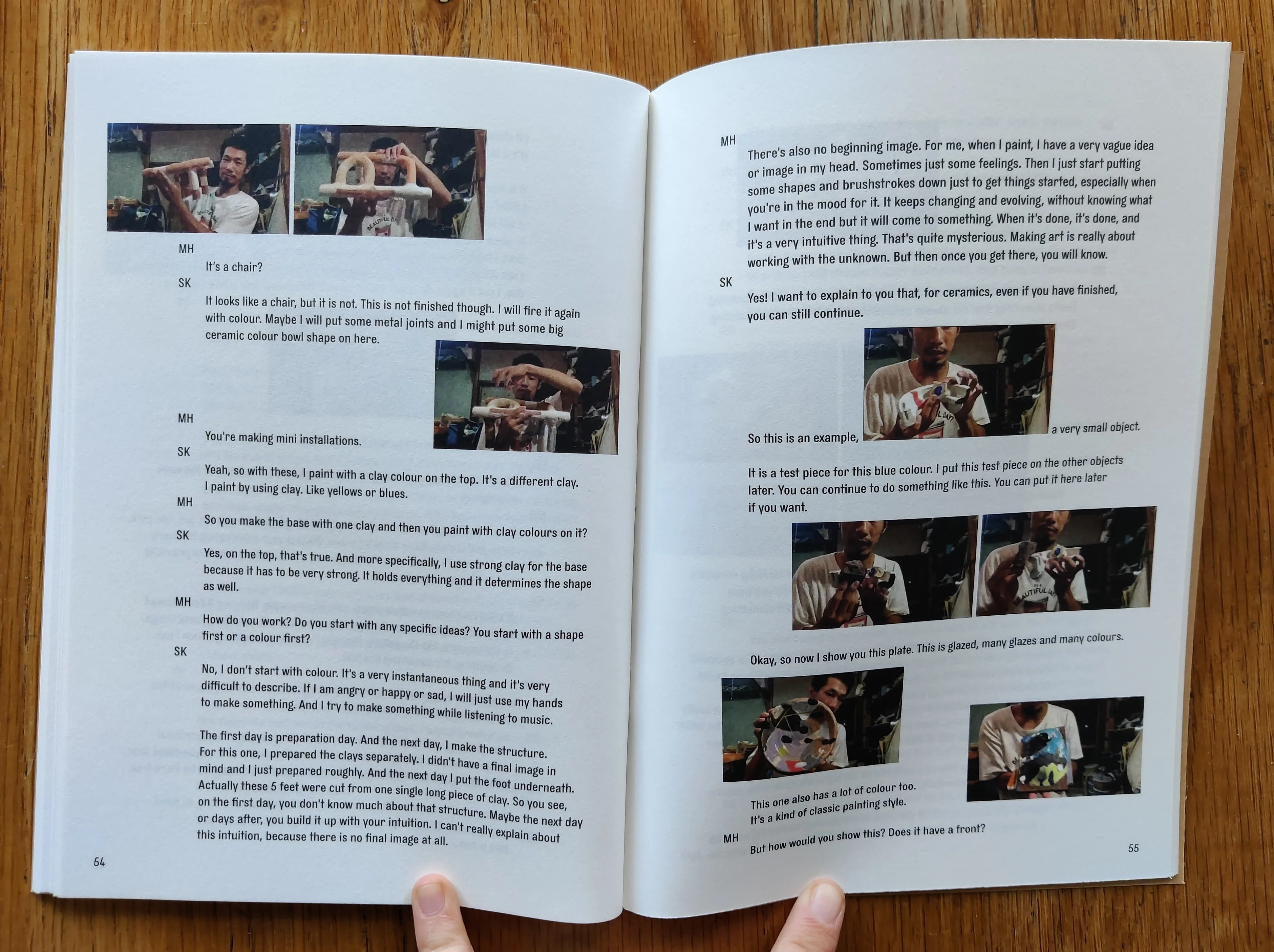 MH

It's a chair?

SK

It looks like a chair, but it is not. This is not finished though. I will fire it again with colour. Maybe I will put some metal joints and I might put some big ceramic colour bowl shape on here.

MH

You're making mini installations.

SK

Yeah, so with these, I paint with a clay colour on the top. It's a different clay. I paint by using clay. Like yellows or blues.

MH

So you make the base with one clay and then you paint with clay colours on it?

SK

Yes, on the top, that's true. And more specifically, I use strong clay for the base because it has to be very strong. It holds everything and it determines the shape as well.

MH

How do you work? Do you start with any specific ideas? You start with a shape first or a colour first?

SK

No, I don't start with colour. It's a very instantaneous thing and it's very difficult to describe. If I am angry or happy or sad, I will just use my hands to make something. And I try to make something while listening to music.

The first day is preparation day. And the next day, I make the structure. For this one, I prepared the clays separately. I didn't have a final image in mind and I just prepared roughly. And the next day I put the foot underneath. Actually these 5 feet were cut from one single long piece of clay. So you see, on the first day, you don't know much about that structure. Maybe the next day or days after, you build it up with your intuition. I can't really explain about this intuition, because there is no final image at all.

54

MH

There's also no beginning image. For me, when I paint, I have a very vague idea or image in my head. Sometimes just some feelings. Then I just start putting some shapes and brushstrokes down just to get things started, especially when you're in the mood for it. It keeps changing and evolving, without knowing what I want in the end but it will come to something. When it's done, it's done, and it's a very intuitive thing. That's quite mysterious. Making art is really about working with the unknown. But then once you get there, you will know.

SK

Yes! I want to explain to you that, for ceramics, even if you have finished, you can still continue.

So this is an example, a very small object.

It is a test piece for this blue colour. I put this test piece on the other objects later. You can continue to do something like this. You can put it here later if you want.

Okay, so now I show you this plate. This is glazed, many glazes and many colours.

This one also has a lot of colour too. It's a kind of classic painting style.

MH

But how would you show this? Does it have a front?

55